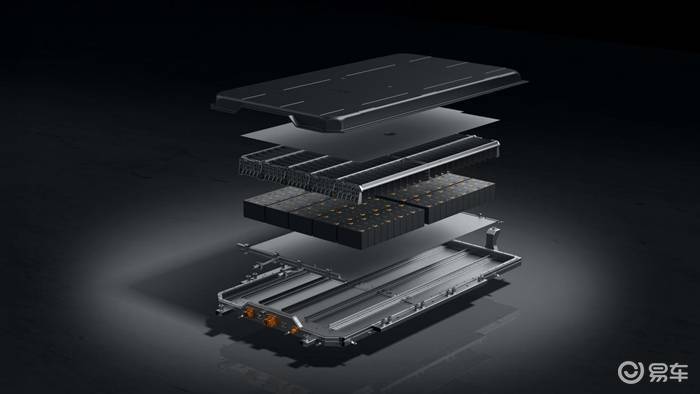 易车